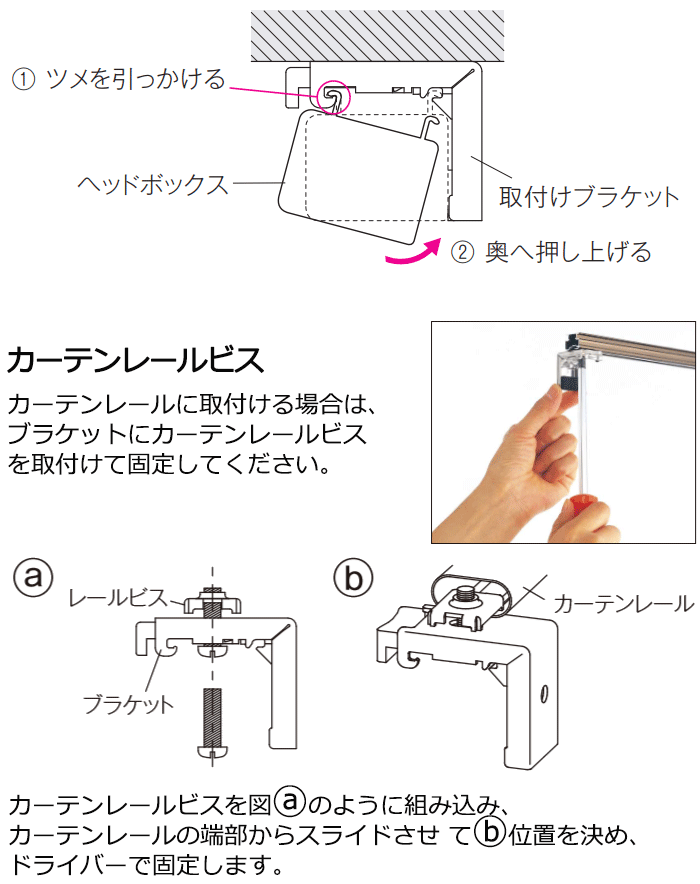 ① ツメを引っかける

ヘッドボックス

取付けブラケット

② 奥へ押し上げる

カーテンレールビス

カーテンレールに取付ける場合は、ブラケットにカーテンレールビスを取付けて固定してください。

ⓐ

レールビス

ブラケット

ⓑ

カーテンレール

カーテンレールビスを図ⓐのように組み込み、カーテンレールの端部からスライドさせ てⓑ位置を決め、ドライバーで固定します。