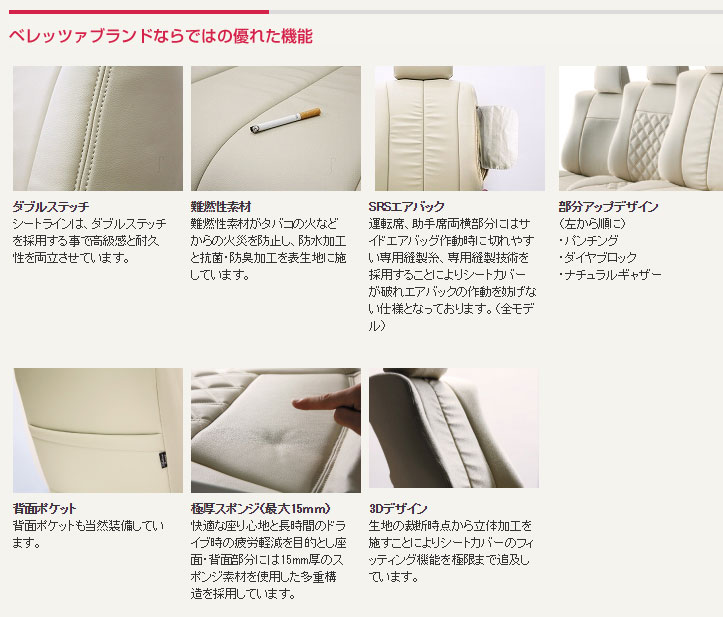 ベレッツァブランドならではの優れた機能

ダブルステッチ
シートラインは、ダブルステッチを採用する事で高級感と耐久性を両立させています。

難燃性素材
難燃性素材がタバコの火などからの火災を防止し、防水加工と抗菌・防臭加工を表生地に施しています。

SRSエアバック
運転席、助手席両横部分にはサイドエアバッグ作動時に切れやすい専用縫製糸、専用縫製技術を採用することによりシートカバーが破れエアバックの作動を妨げない仕様となっております。（全モデル）

部分アップデザイン
（左から順に）
・パンチング
・ダイヤブロック
・ナチュラルギャザー

背面ポケット
背面ポケットも当然装備しています。

極厚スポンジ（最大15mm）
快適な座り心地と長時間のドライブ時の疲労軽減を目的とし座面・背面部分には15mm厚のスポンジ素材を使用した多重構造を採用しています。

3Dデザイン
生地の裁断時点から立体加工を施すことによりシートカバーのフィッティング機能を極限まで追及しています。